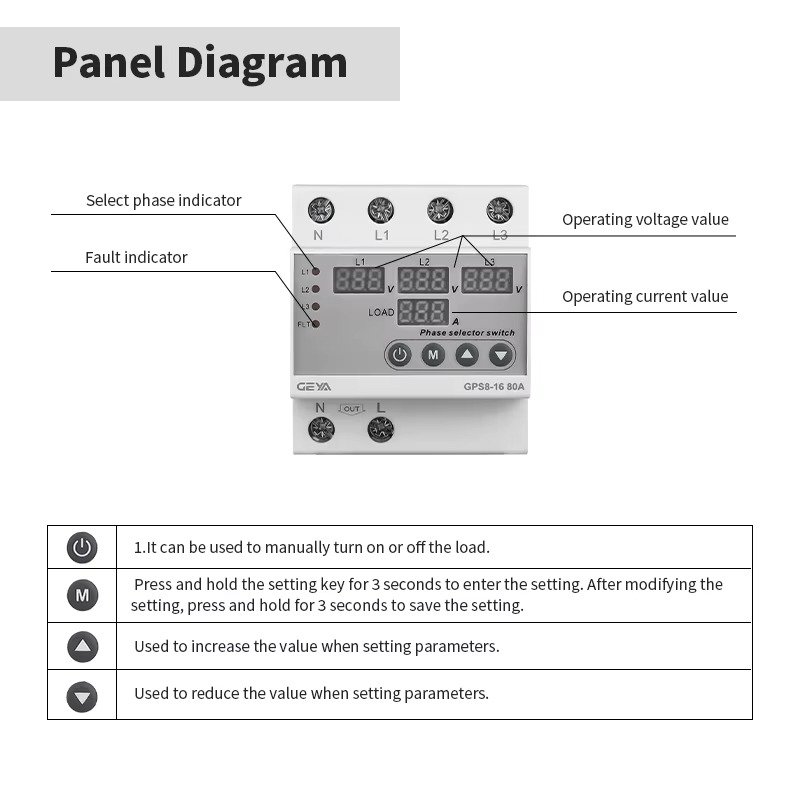 Panel Diagram

Select phase indicator

Fault indicator

Operating voltage value

Operating current value

N L1 L2 L3

L1 L2 L3

L1
L2
L3
FLT

888 V 888 V 888 V

LOAD 888 A

Phase selector switch

M

GEYA GPS8-16 80A

N OUT L

| | |
|---|---|
| | 1.It can be used to manually turn on or off the load. |
| M | Press and hold the setting key for 3 seconds to enter the setting. After modifying the setting, press and hold for 3 seconds to save the setting. |
| | Used to increase the value when setting parameters. |
| | Used to reduce the value when setting parameters. |